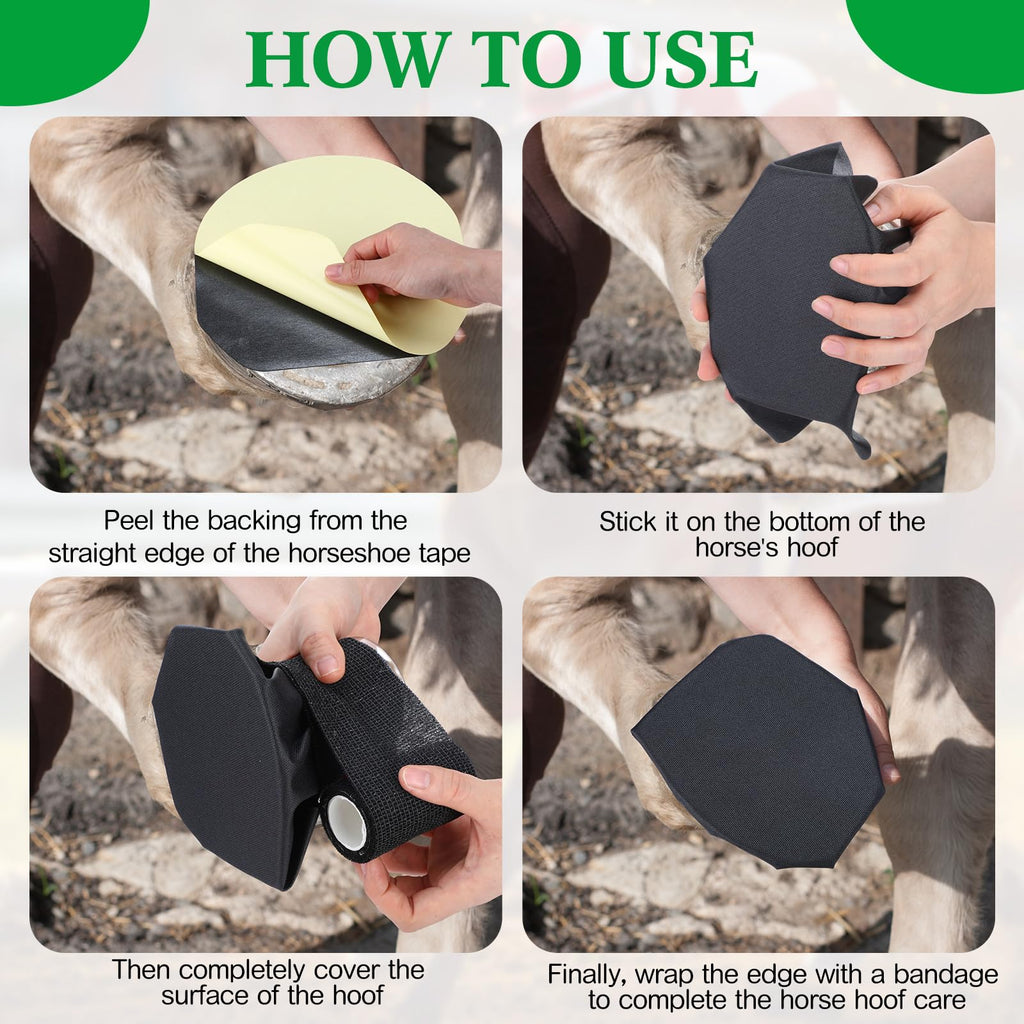 HOW TO USE

Peel the backing from the straight edge of the horseshoe tape

Stick it on the bottom of the horse's hoof

Then completely cover the surface of the hoof

Finally, wrap the edge with a bandage to complete the horse hoof care